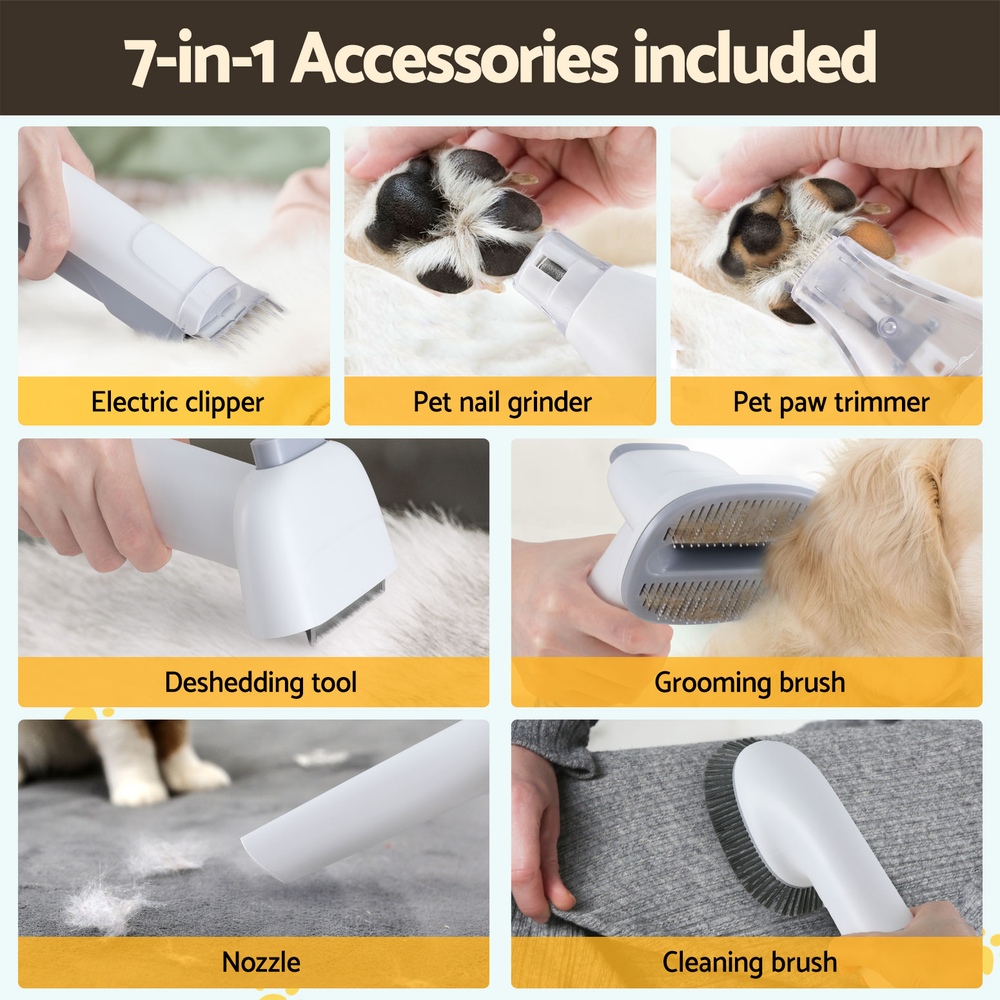 7-in-1 Accessories included

Electric clipper

Pet nail grinder

Pet paw trimmer

Deshedding tool

Grooming brush

Nozzle

Cleaning brush